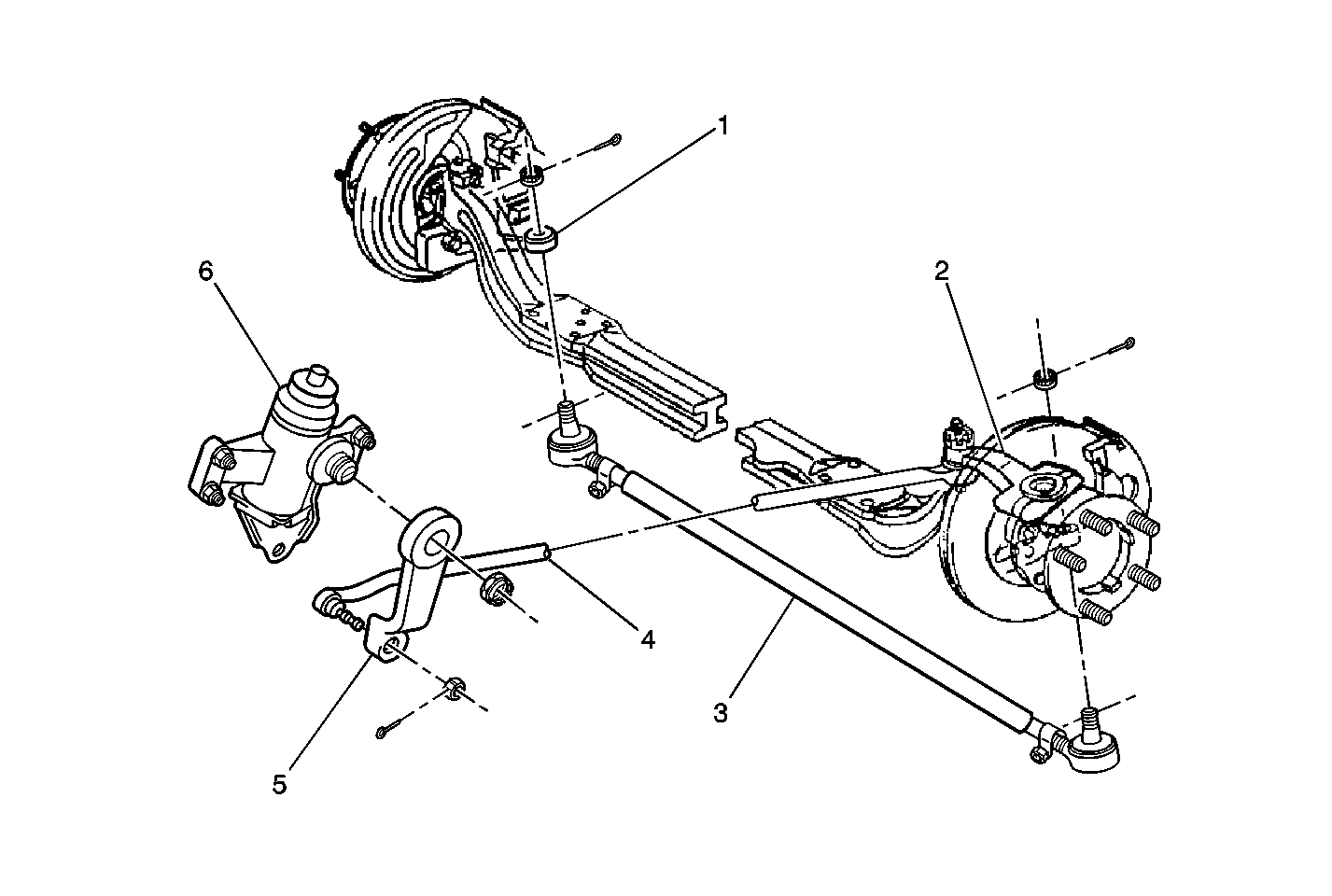 1
6
2
4
3
5