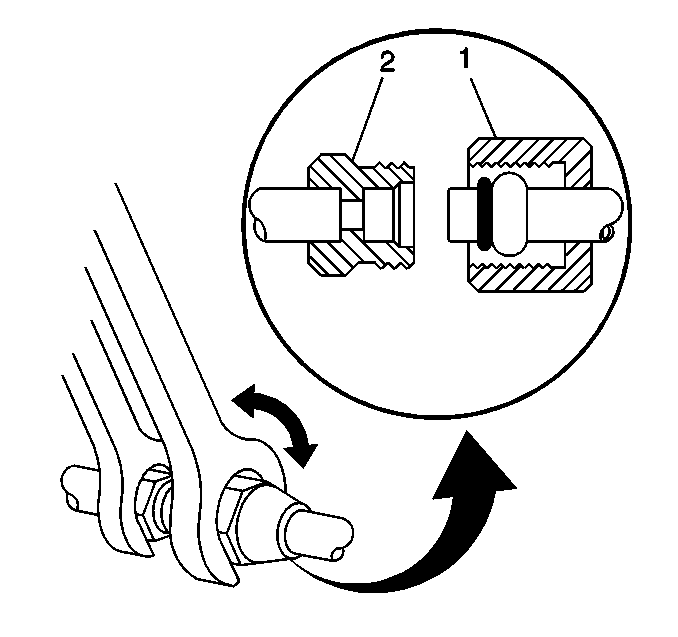 2 1