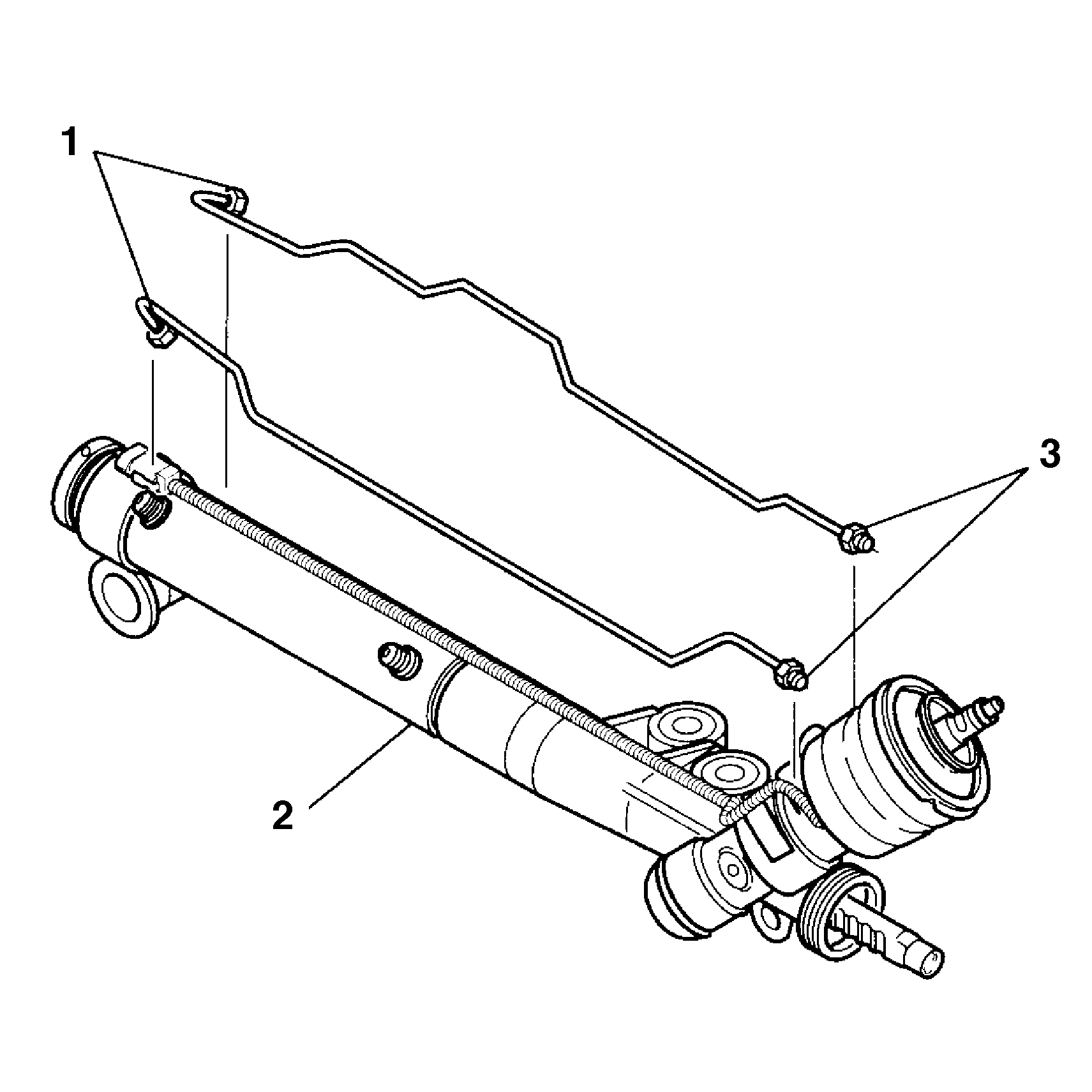 1
3
2