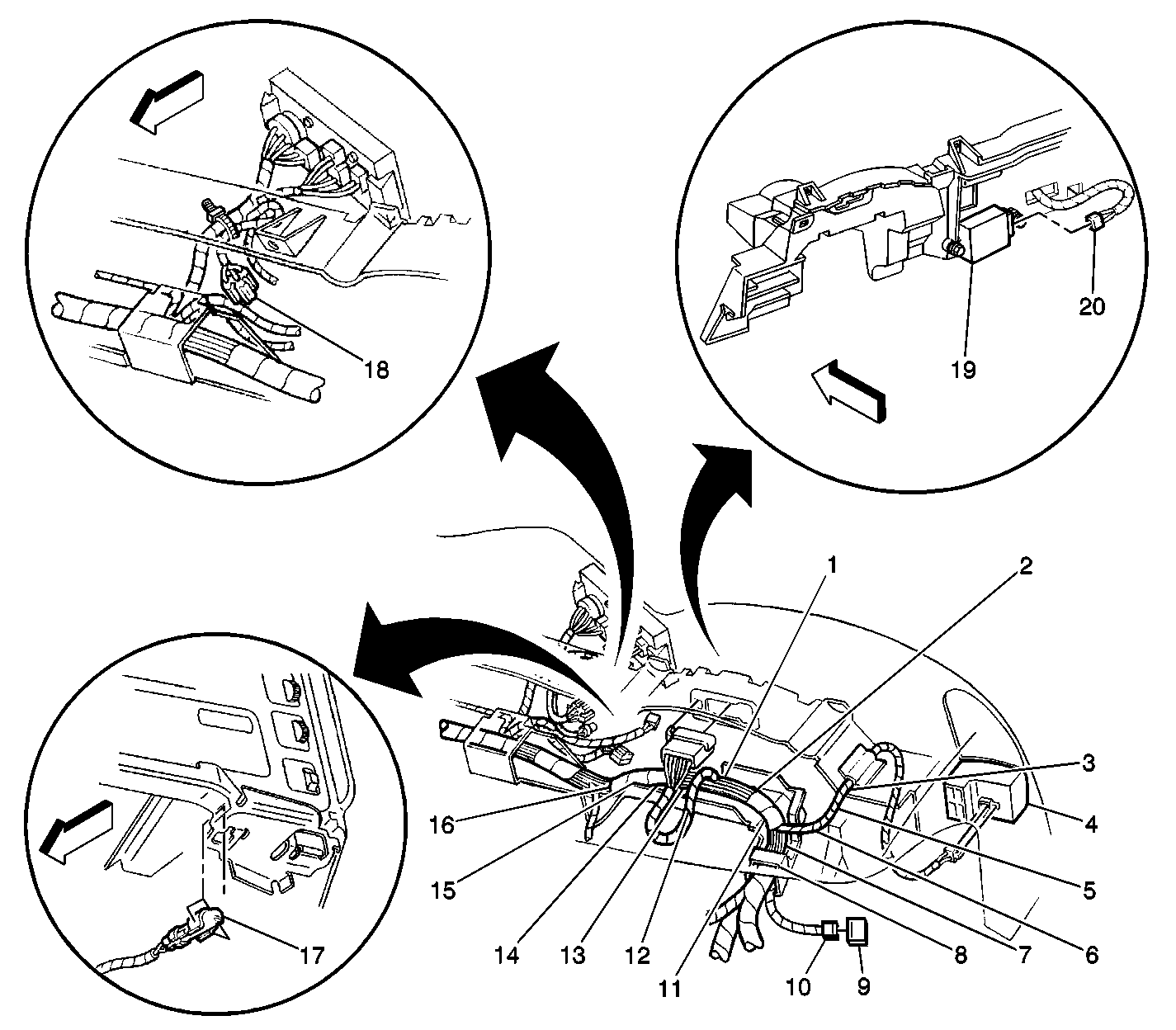 18

19

20

1

2

3

4

5

6

7

8

9

10

11

12

13

14

15

16

17