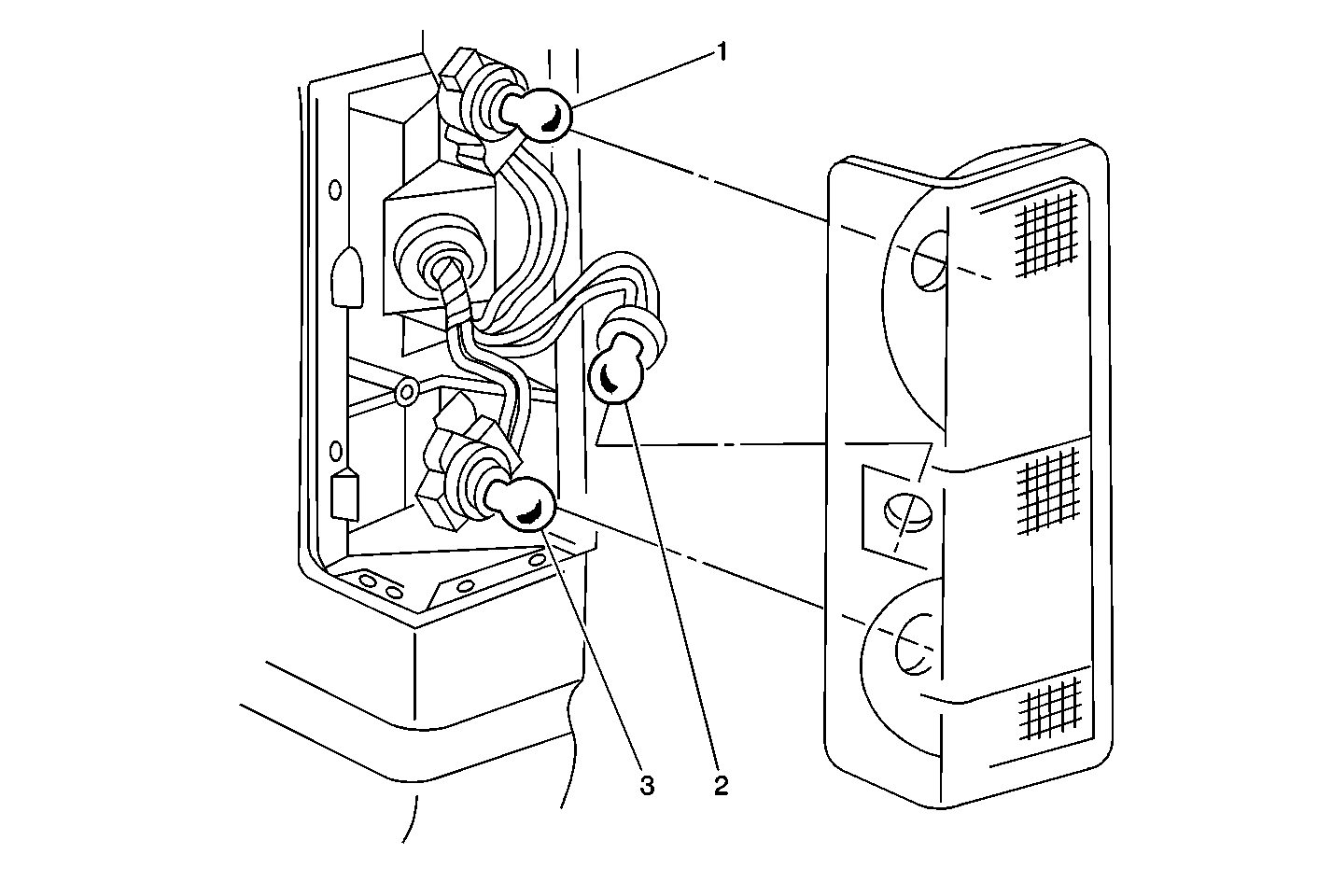 1

3

2