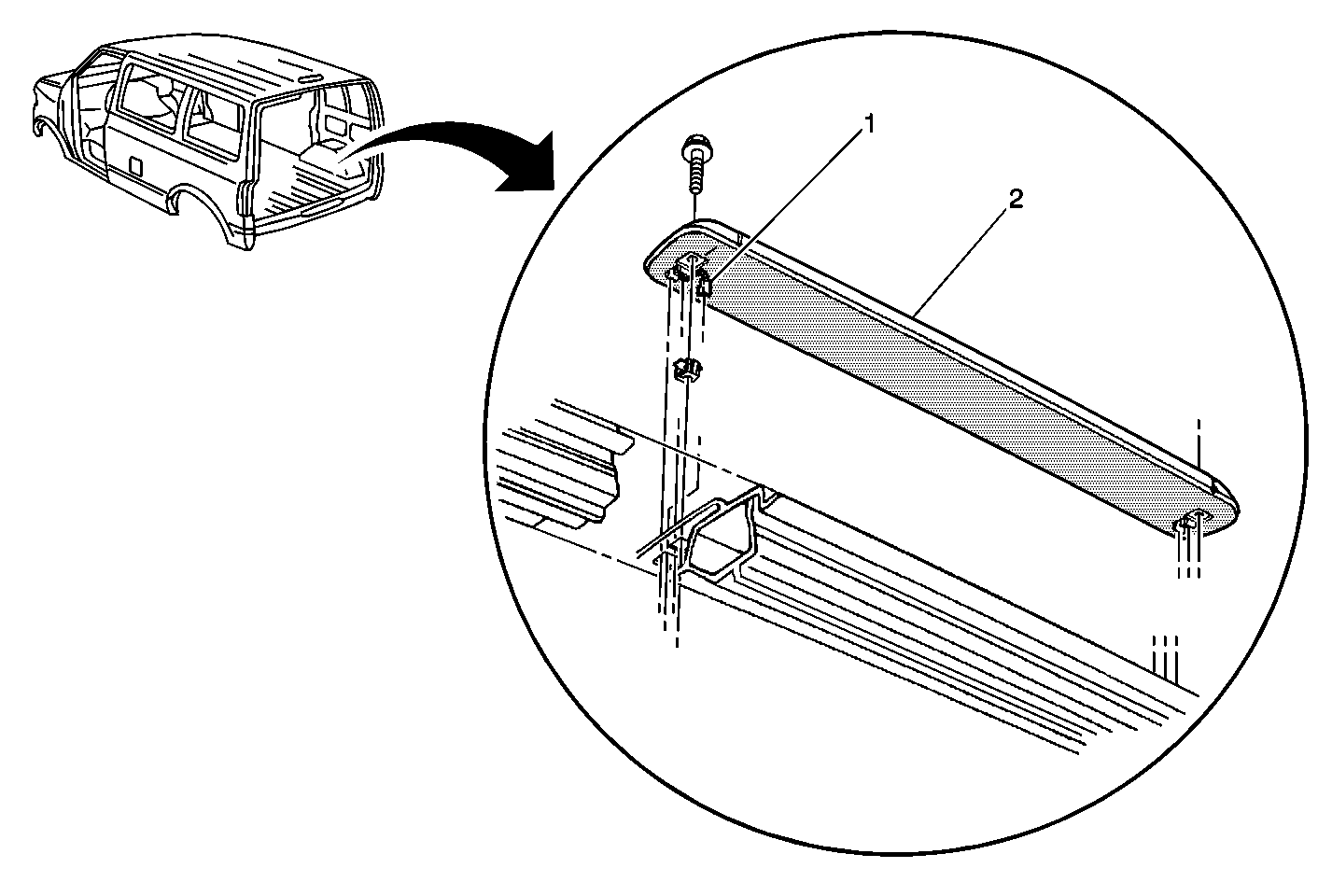 1
2