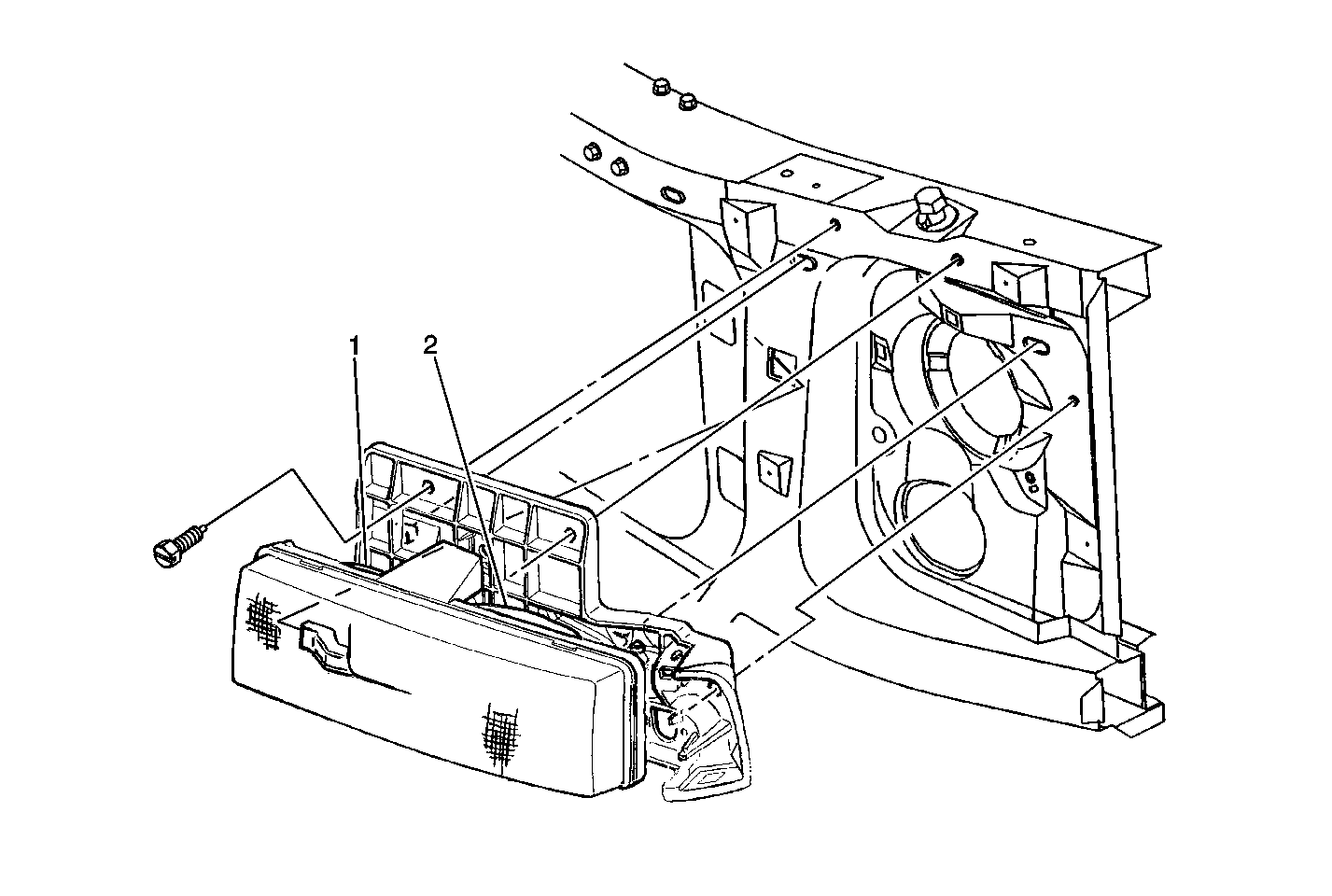 1
2