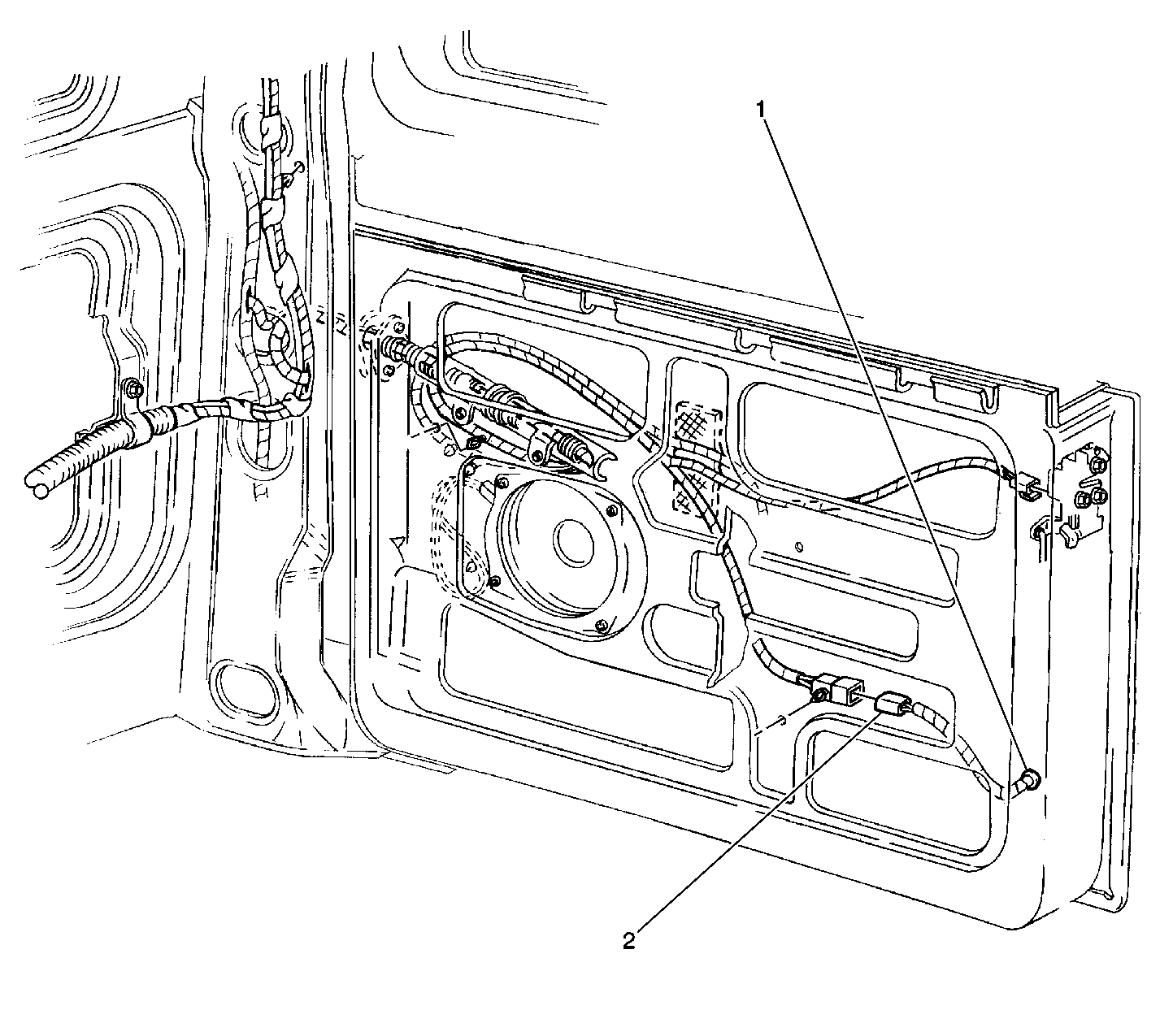 1

2