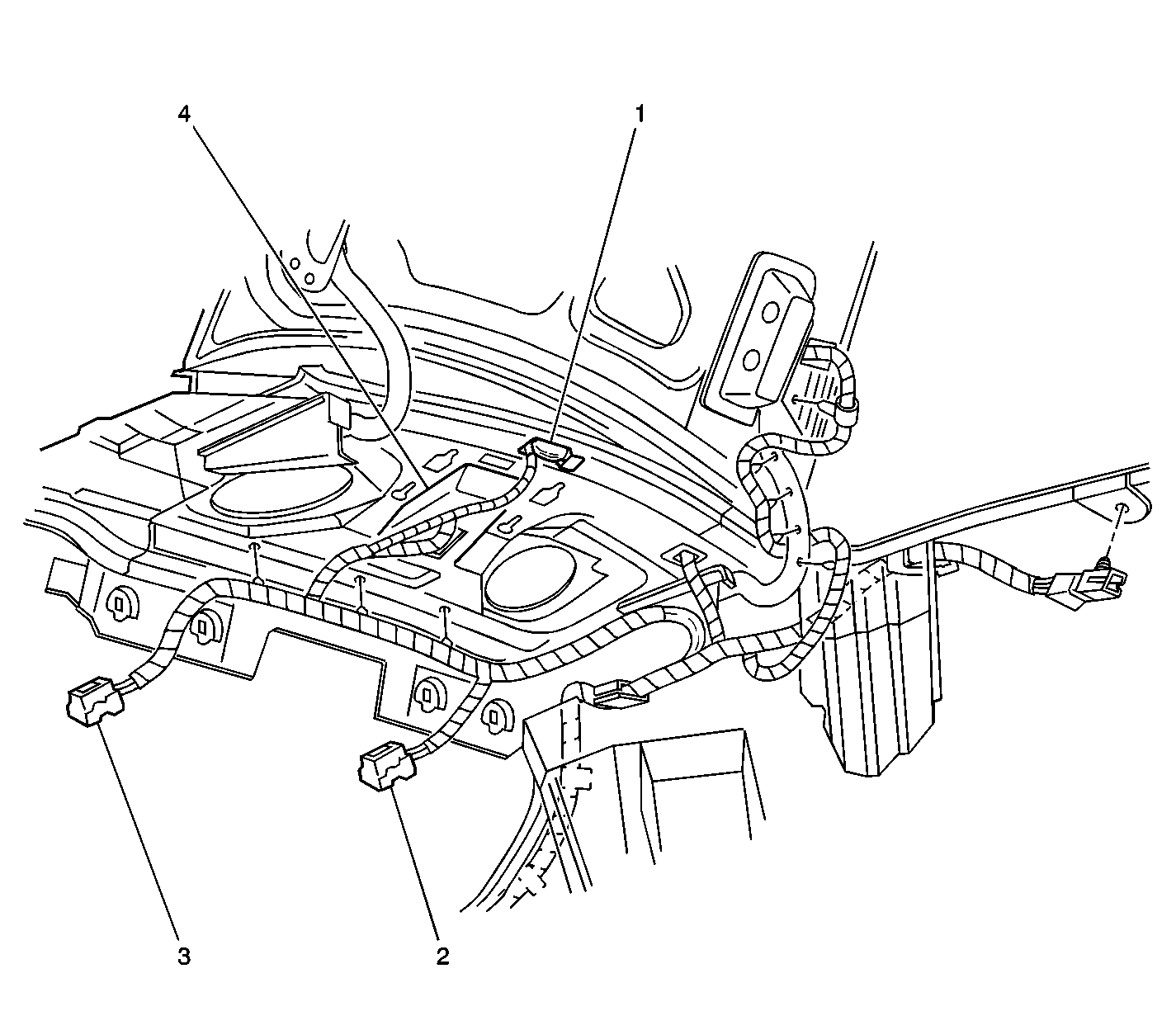 4
1
3
2