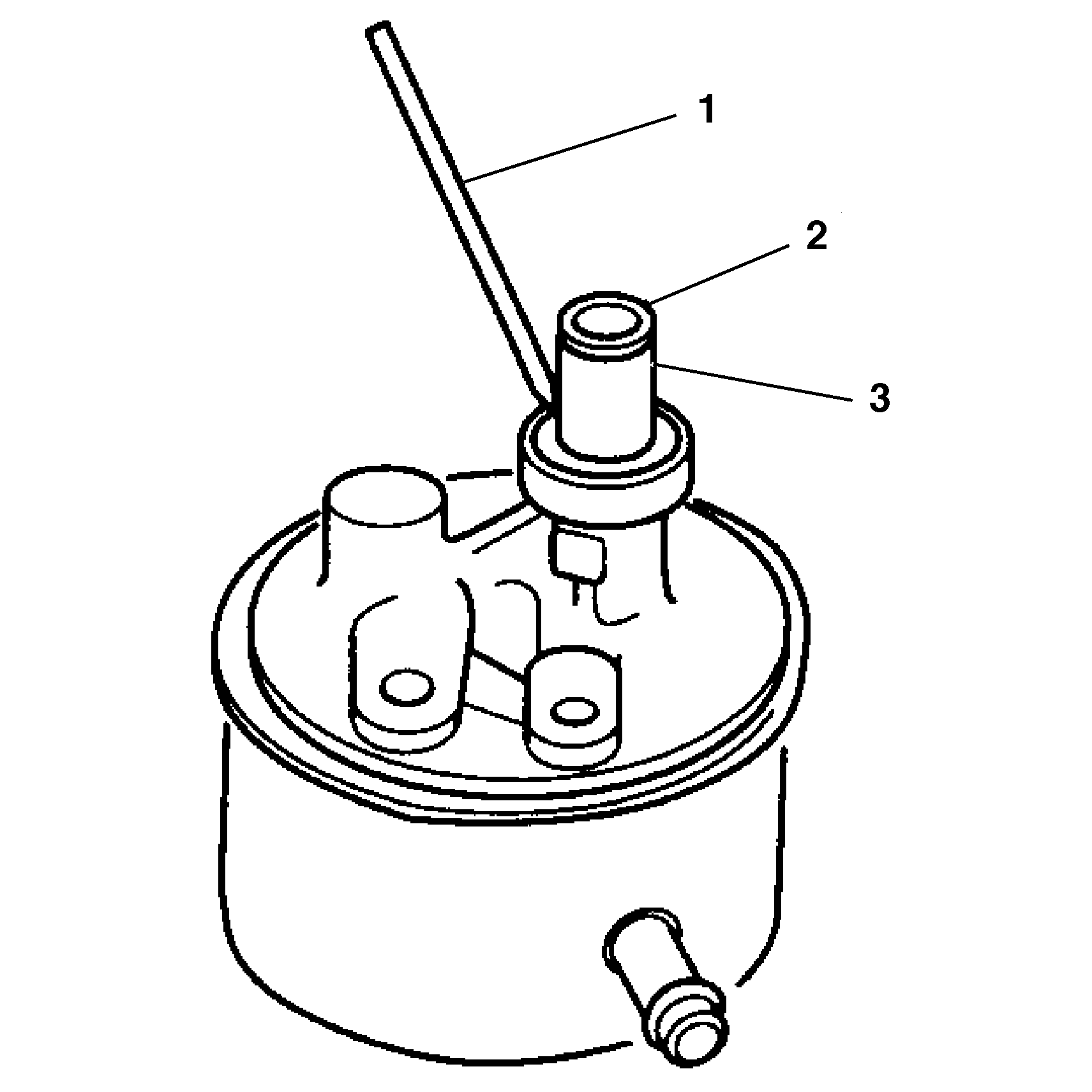 1
2
3