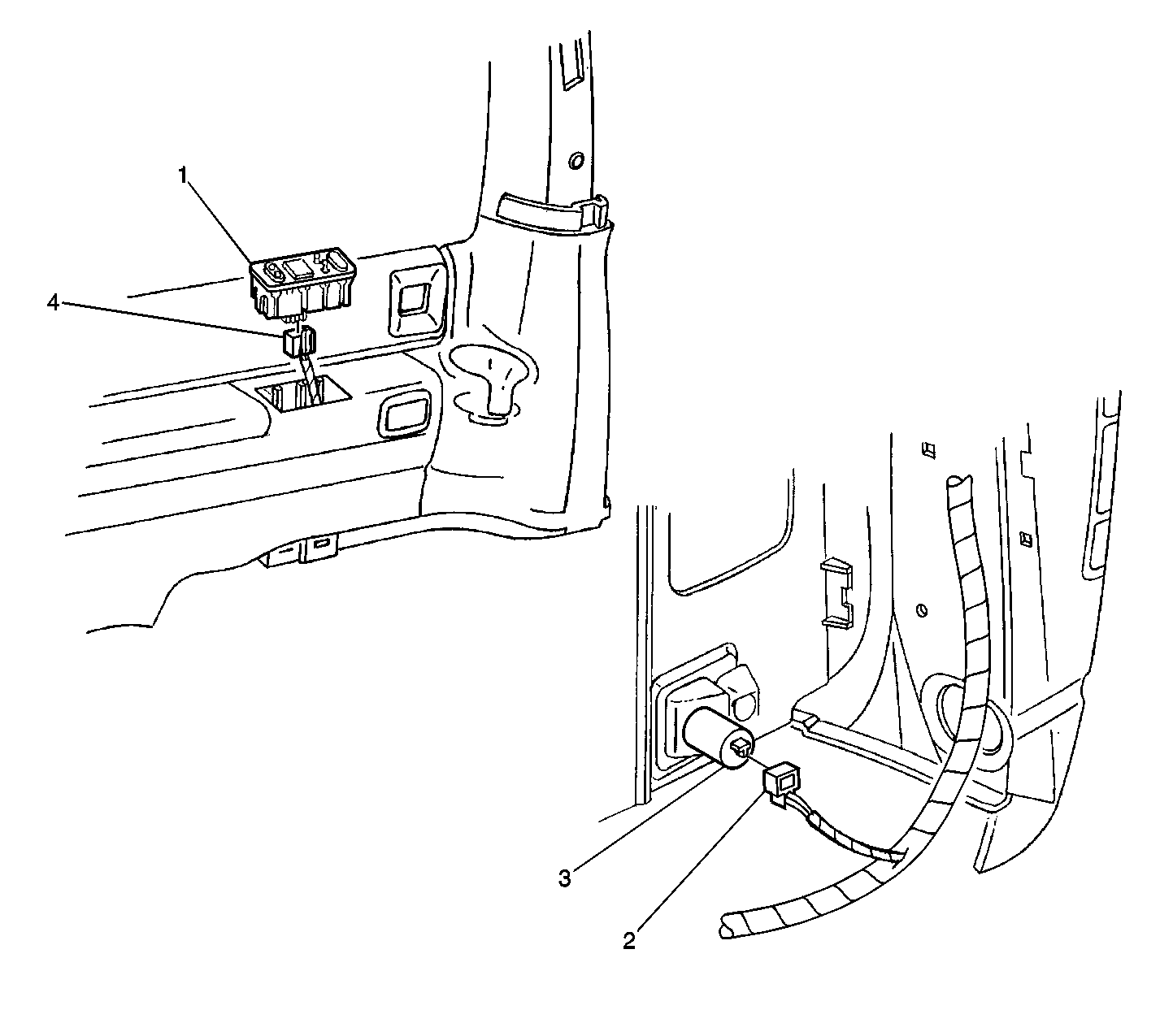 1
4
3
2