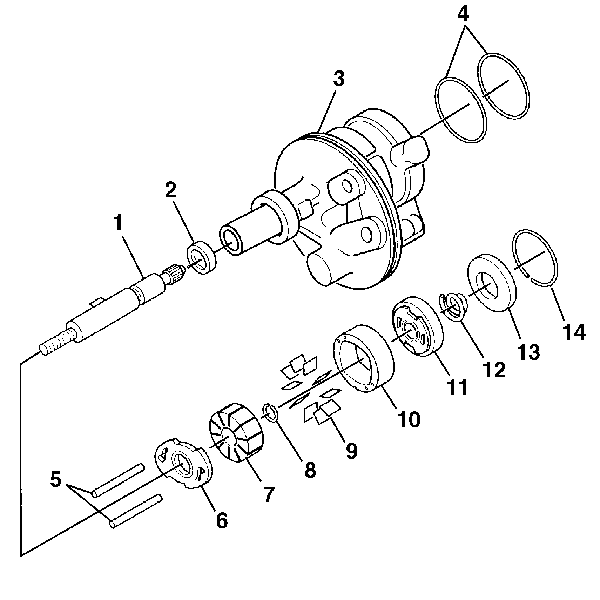 4
3
2
1
14
13
12
11
10
9
8
7
6
5