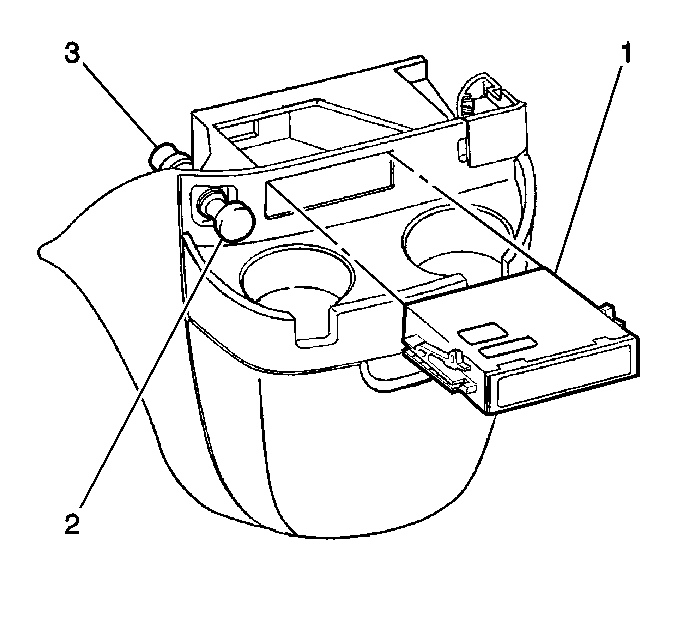 3
1
2