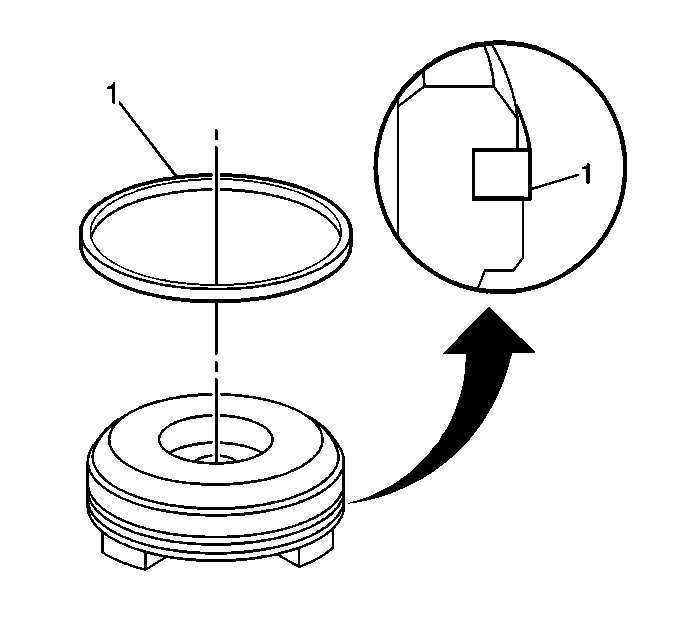 1

1