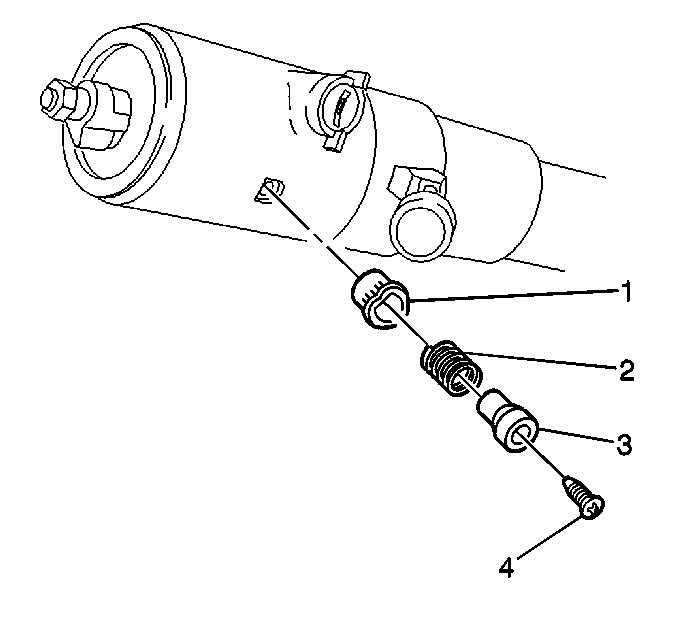 1
2
3
4