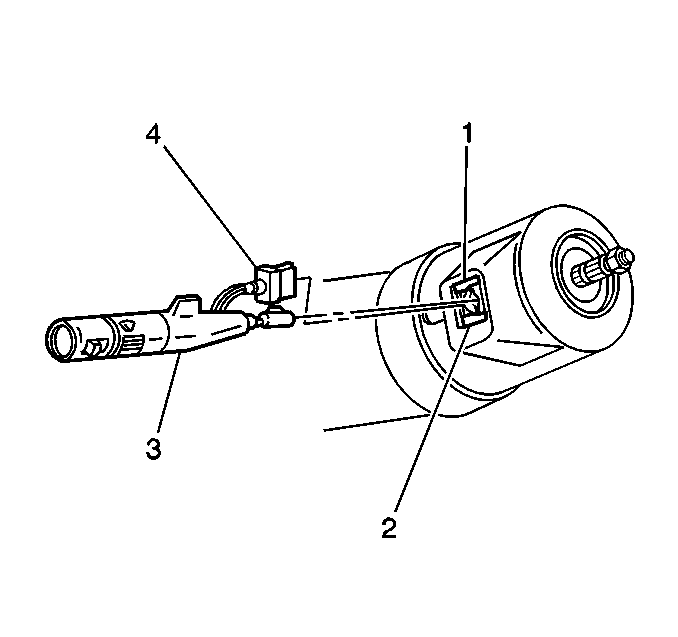 4
1
3
2