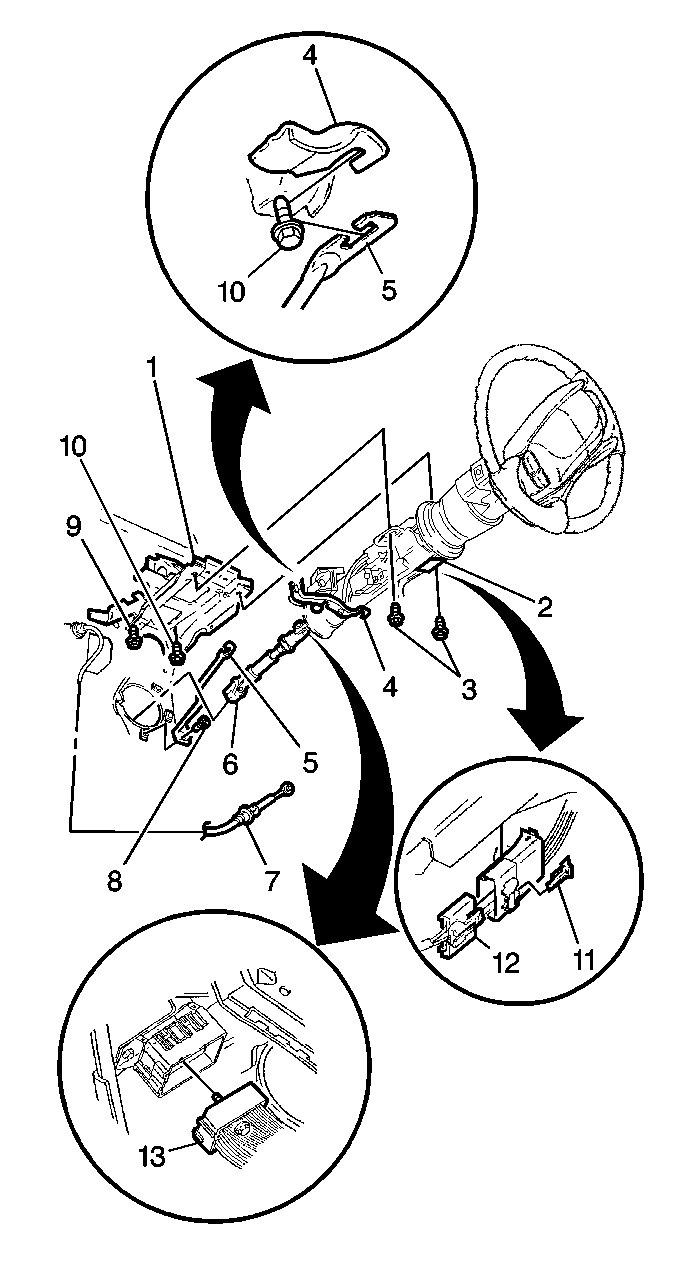 4
10
5
1
10
9
2
4
3
6
5
8
7
12
11
13