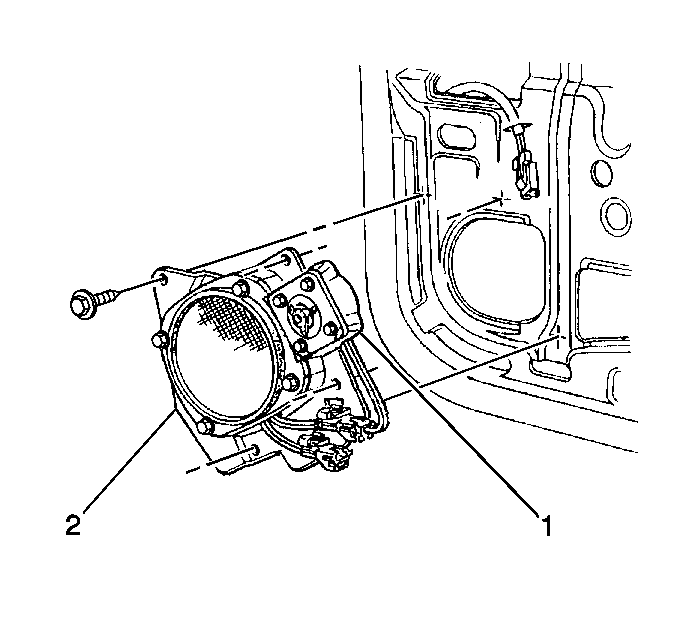 2

1