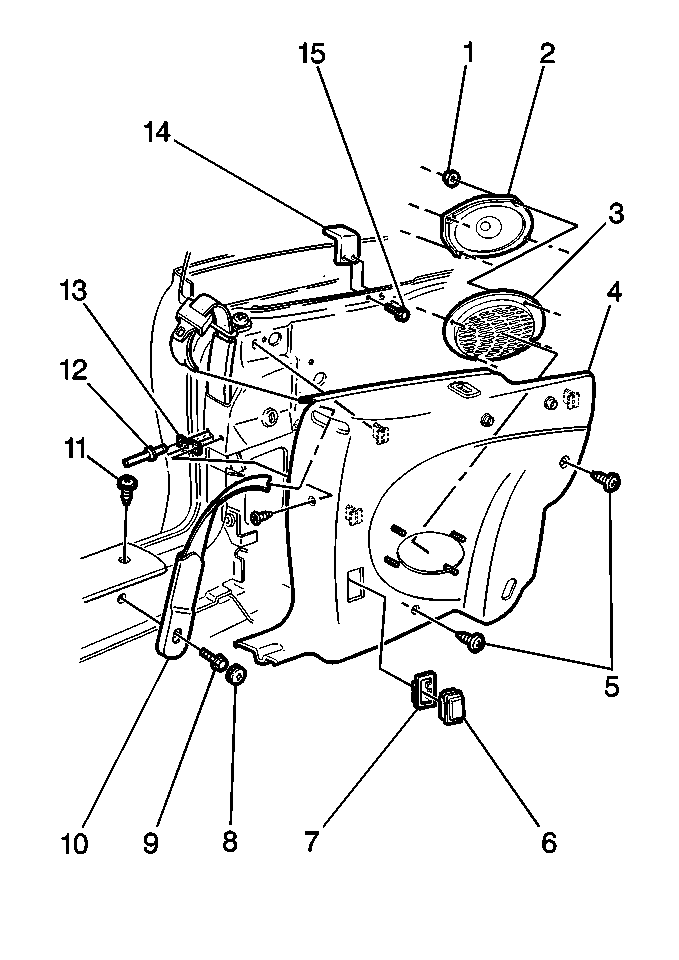 15
1
2
14
3
13
4
12
11
5
10
9
8
7
6