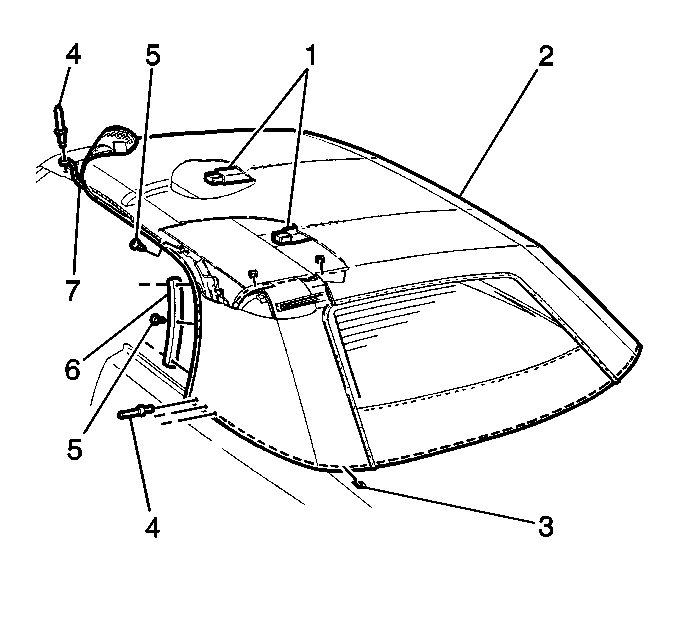 4
5
1
2
7
6
5
4
3