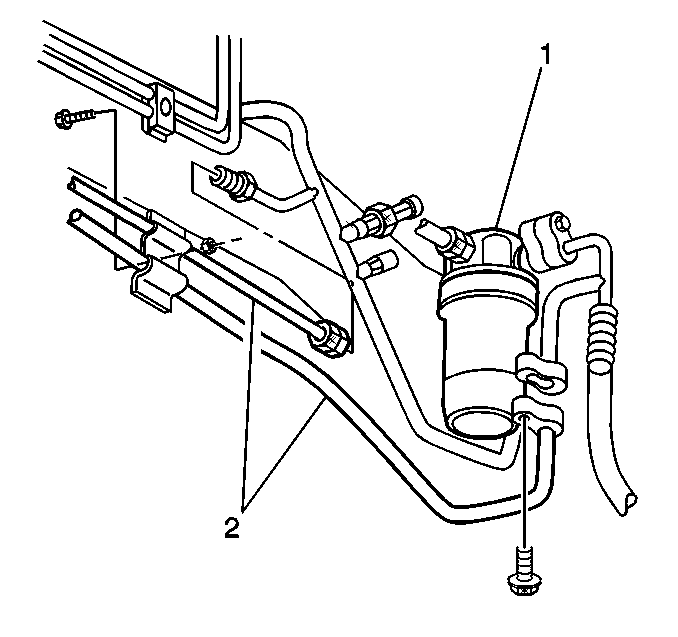 1

2