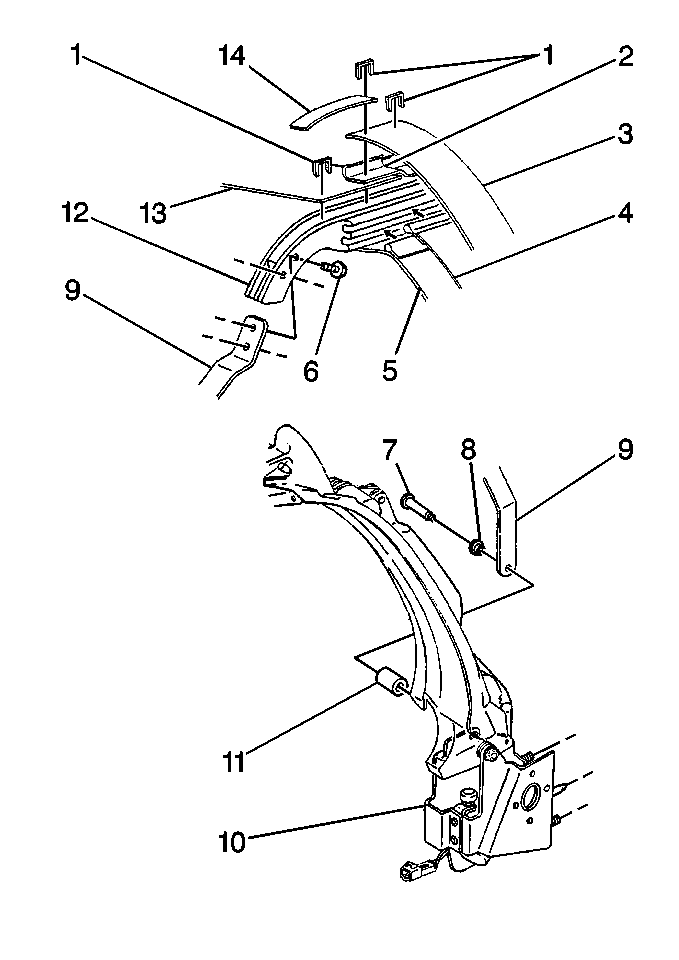 1
14
1
2
3
13
12
4
9
6
5
7
8
9
11
10