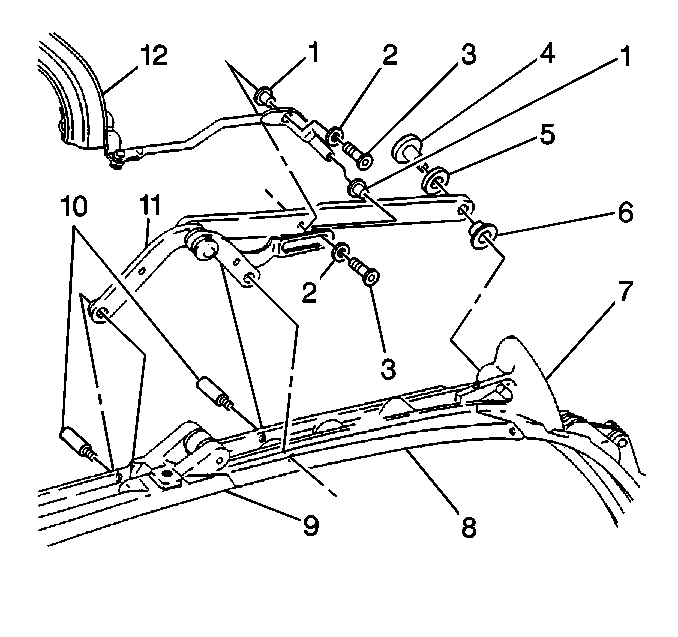 12
1
2
3
4
1
5
10
11
6
2
3
7
9
8