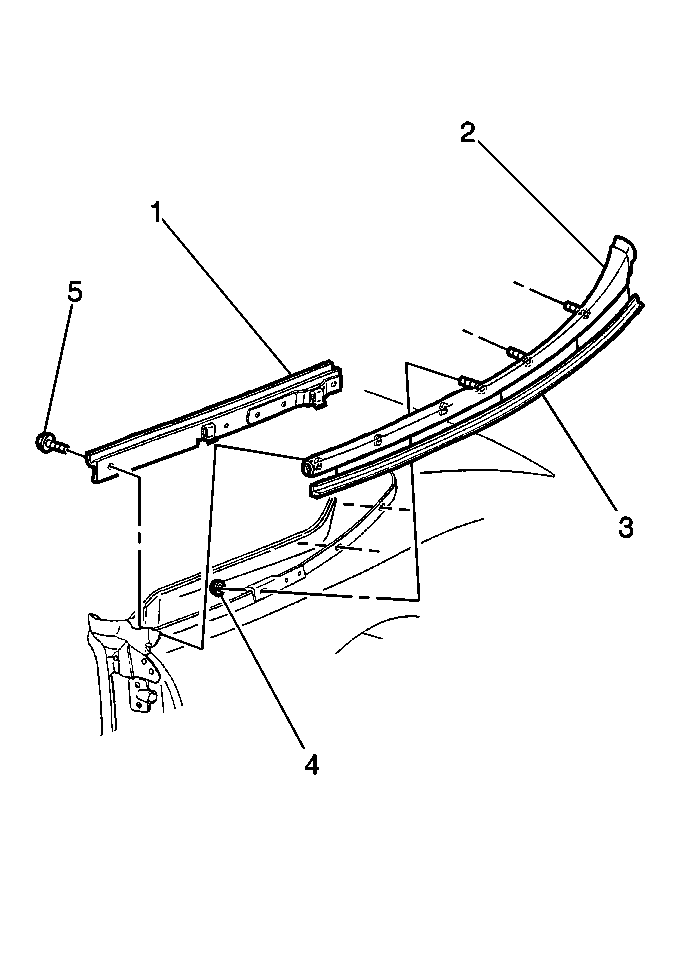 2
1
5
3
4