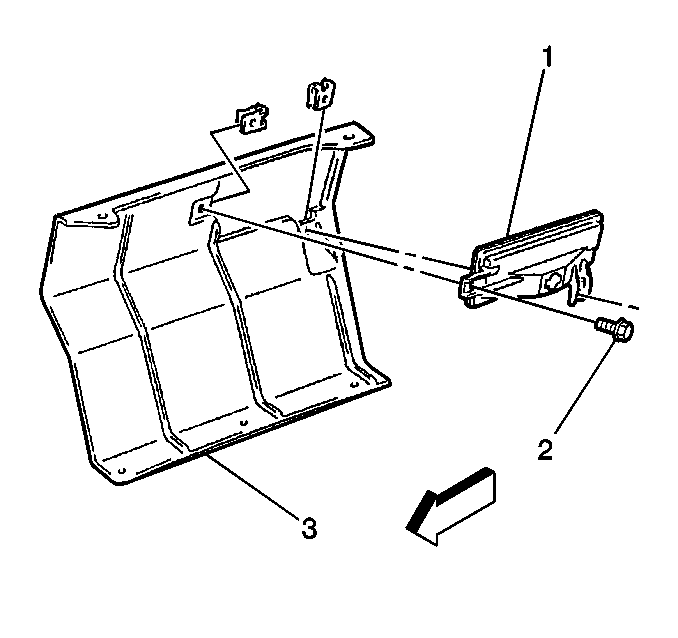 1
2
3