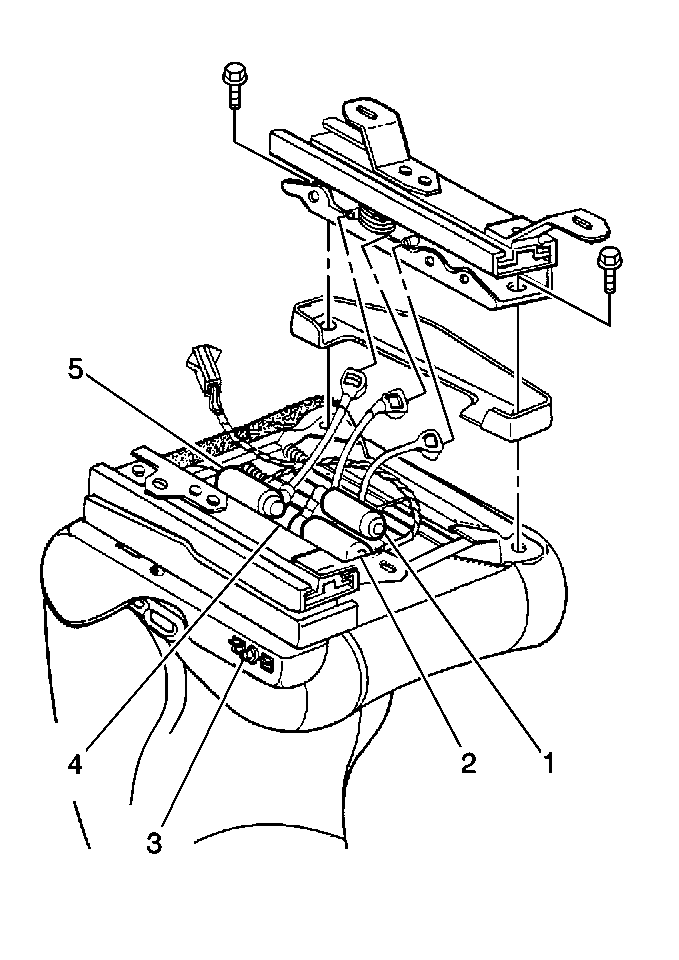 5
4
3
2
1