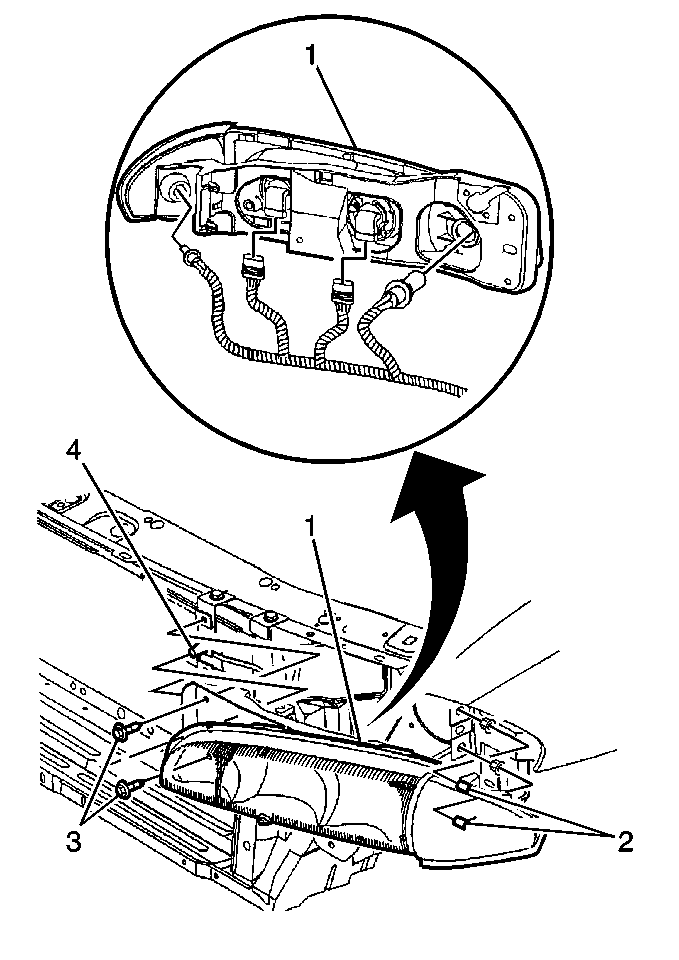 1
4
1
3
2