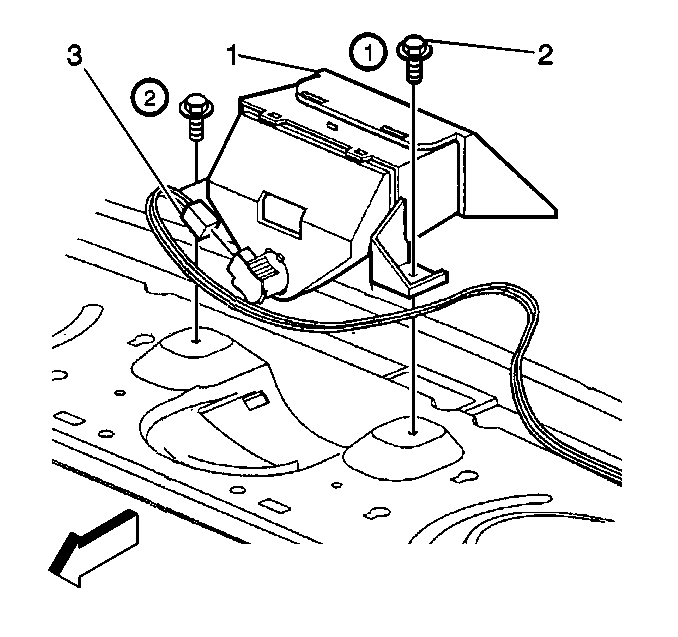 3
1
1
2
2