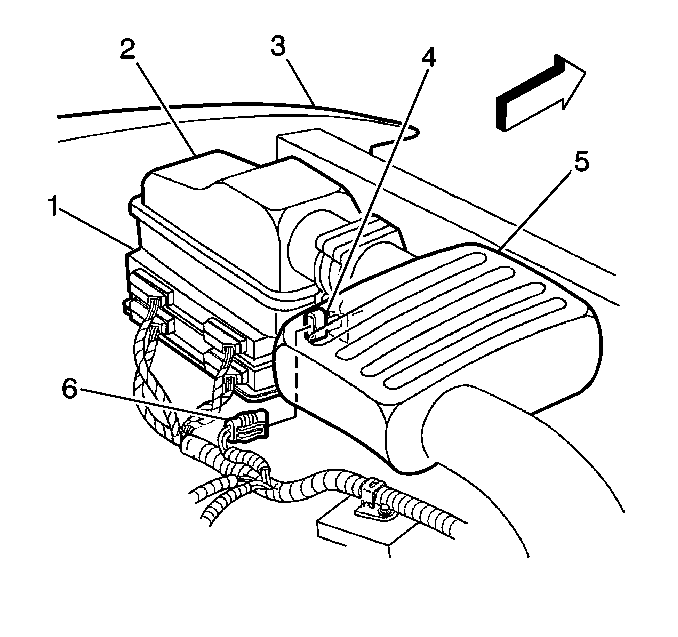 2
3
4
5
1
6