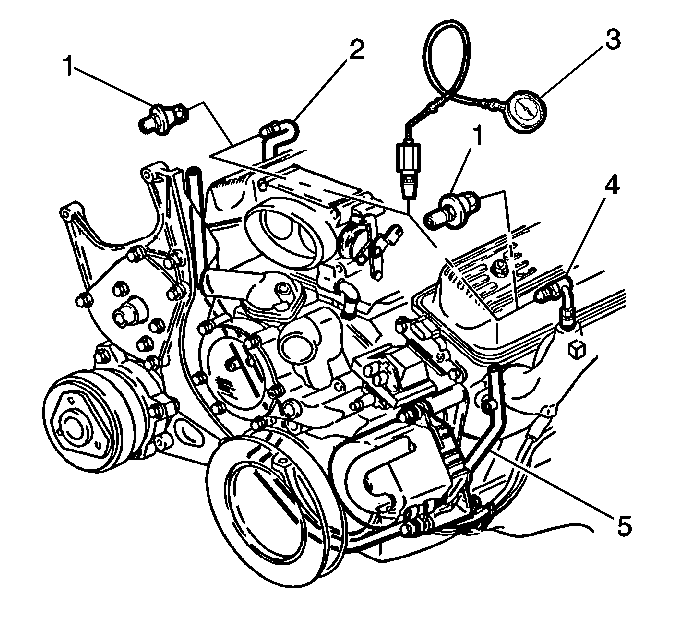 1
2
3
1
4
5