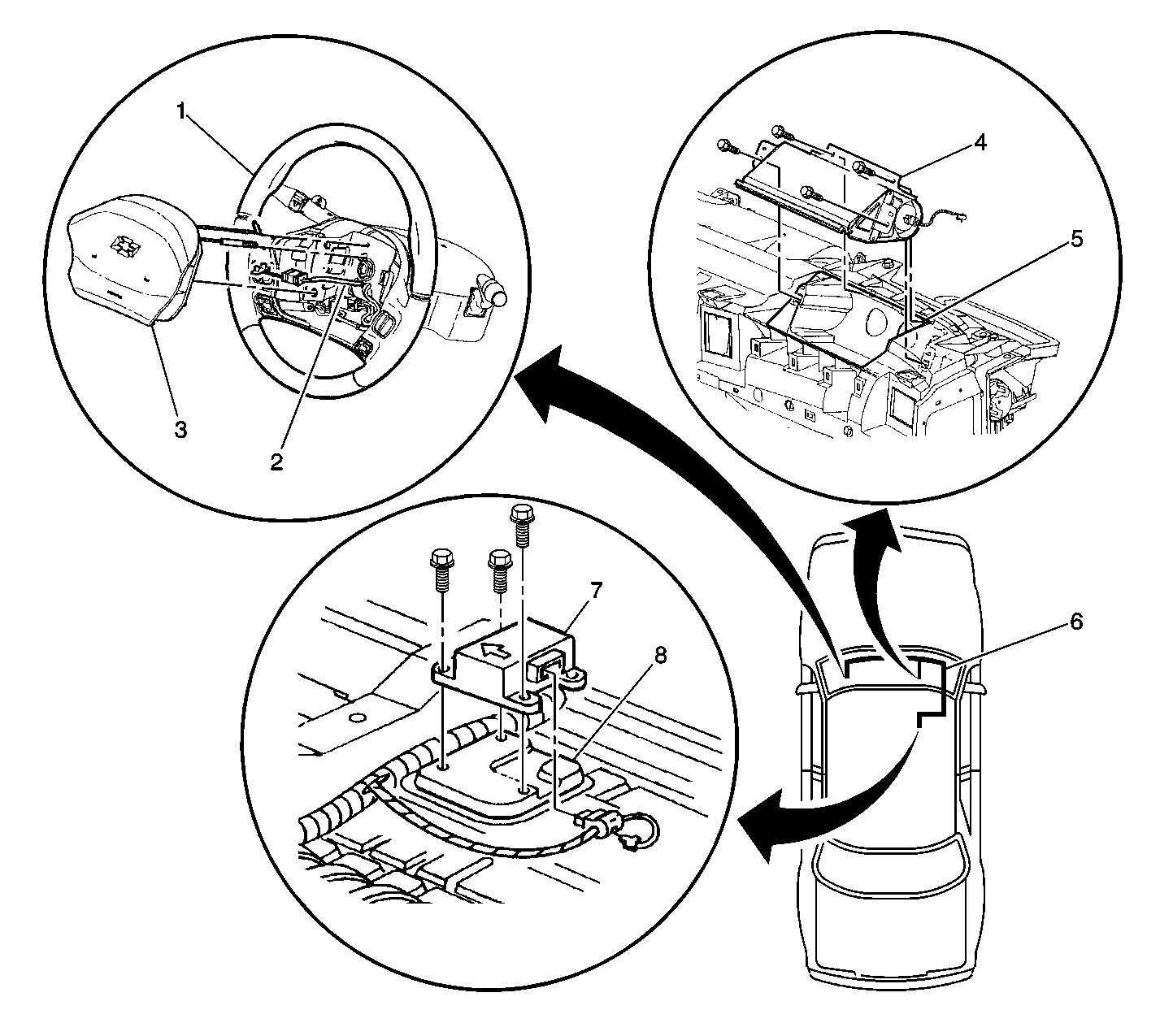 1
3
2
4
5
7
8
6