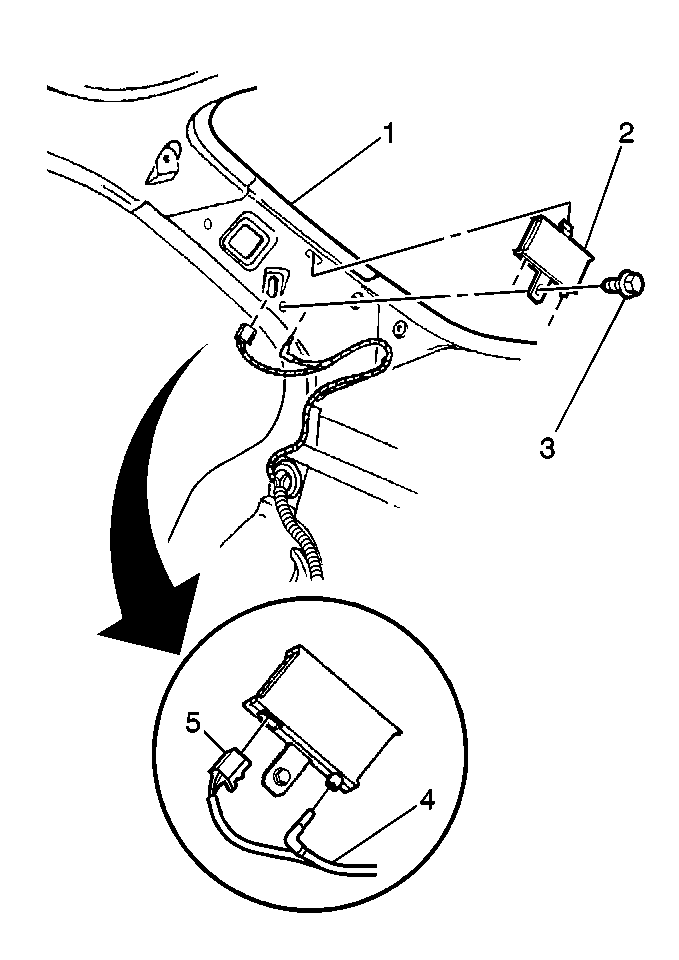 1
2
3
5
4