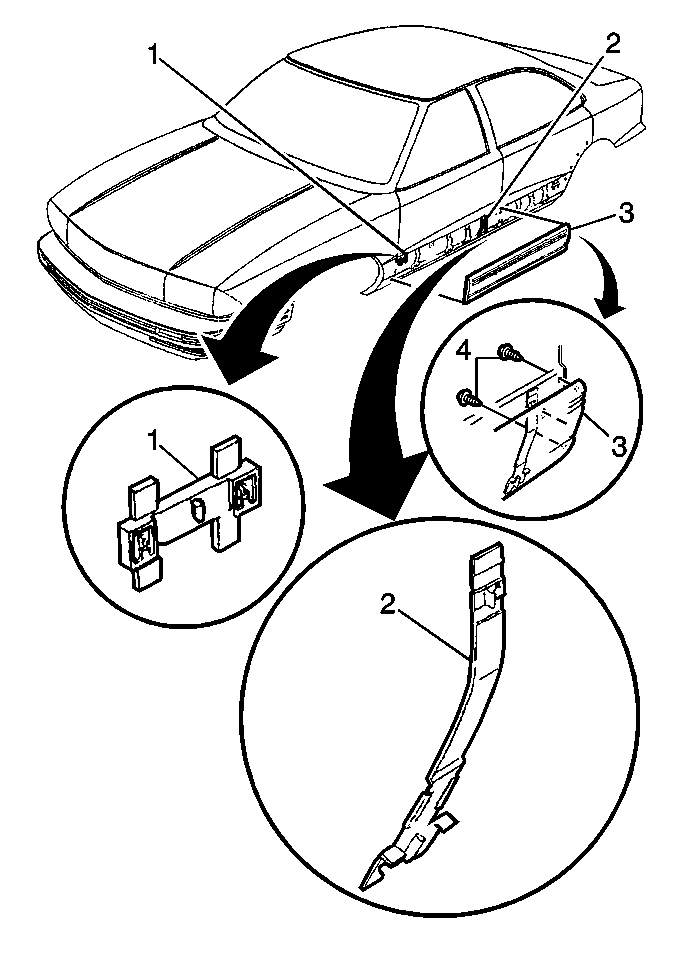 1
2
3
4
3
1
2