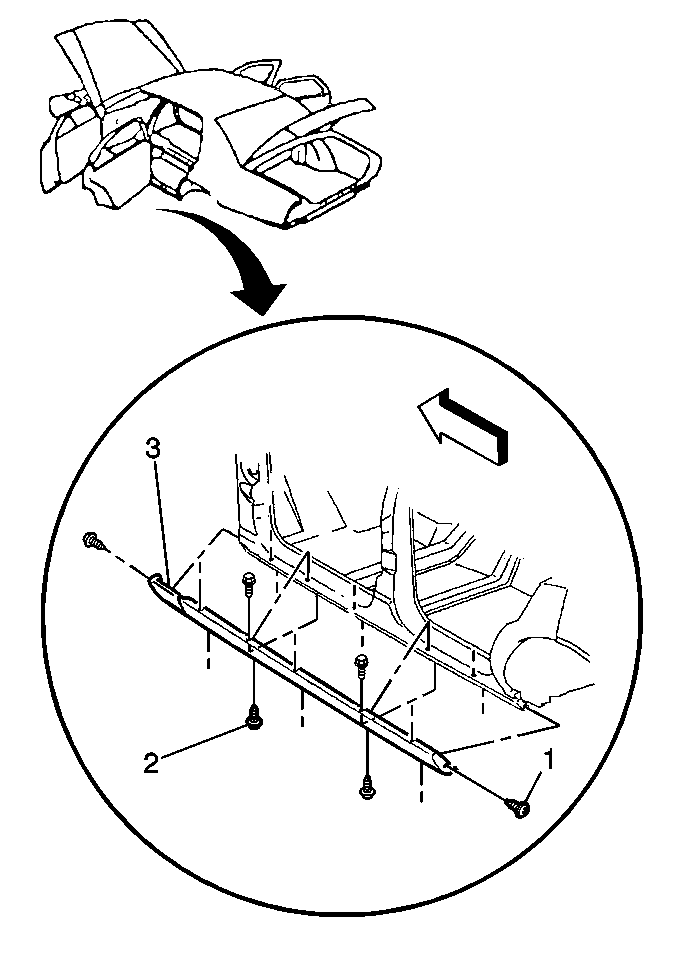 3

2

1