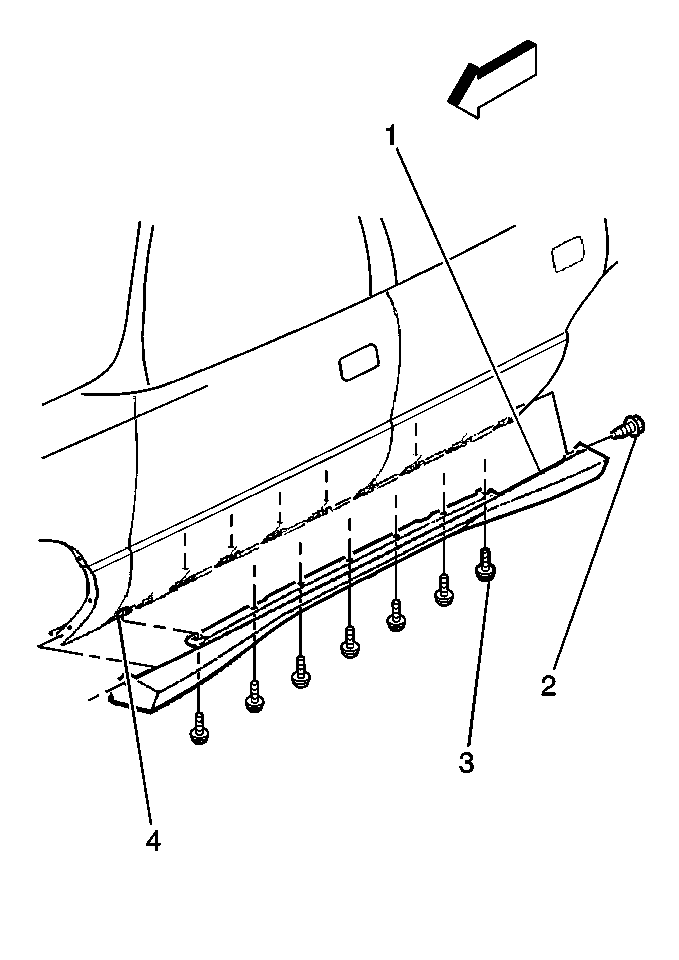 1
2
3
4