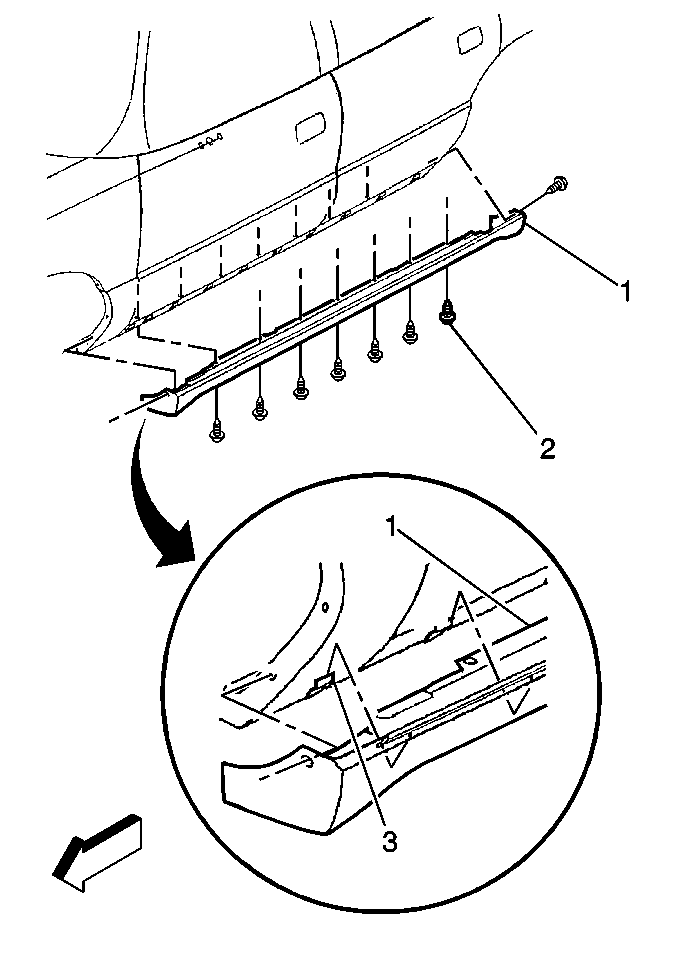 1
2
1
3