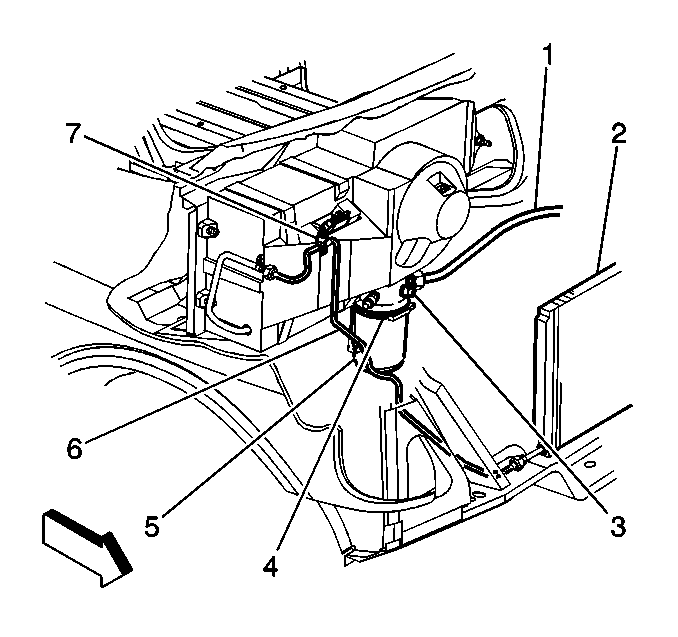 1
2
7
6
5
4
3