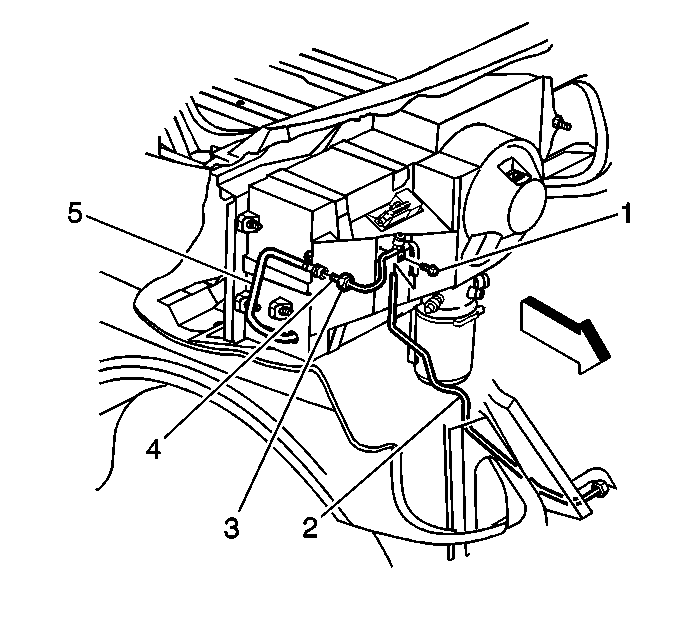 5
1
4
3
2