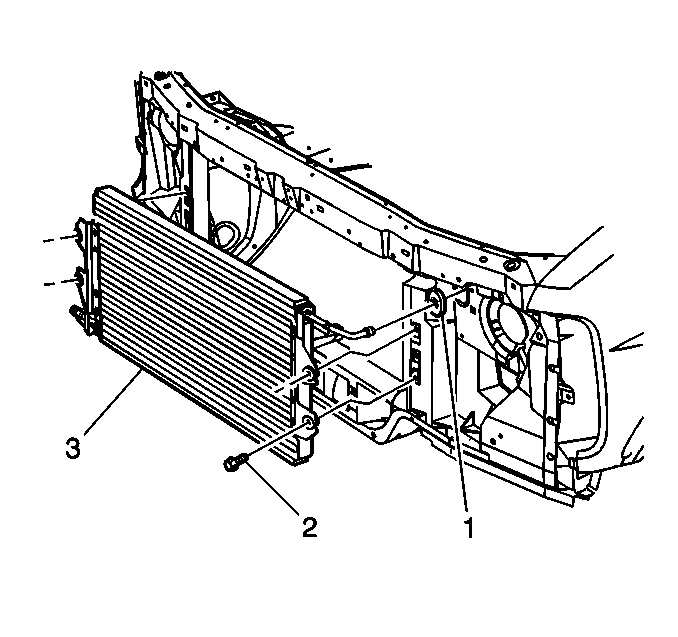 3
2
1