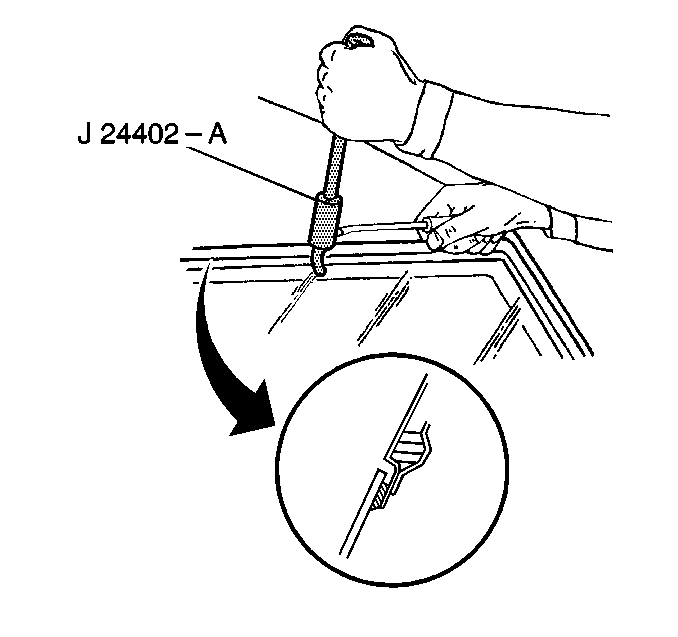 J 24402 – A