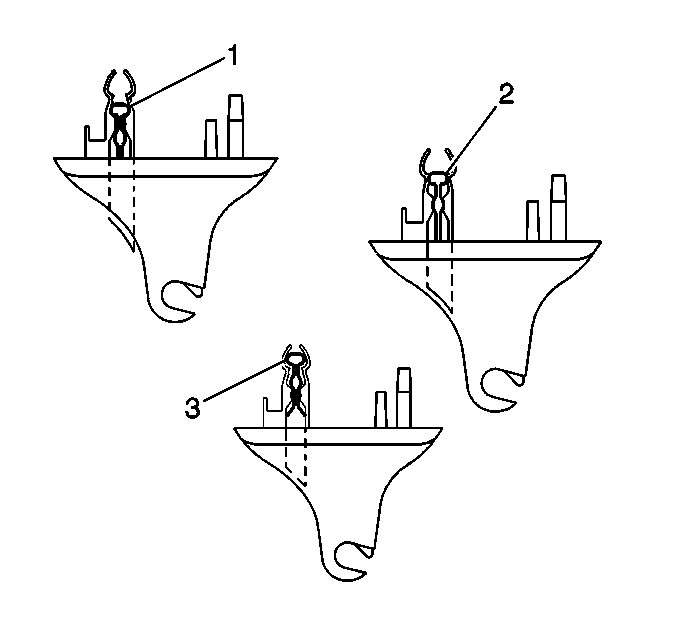 1
2
3