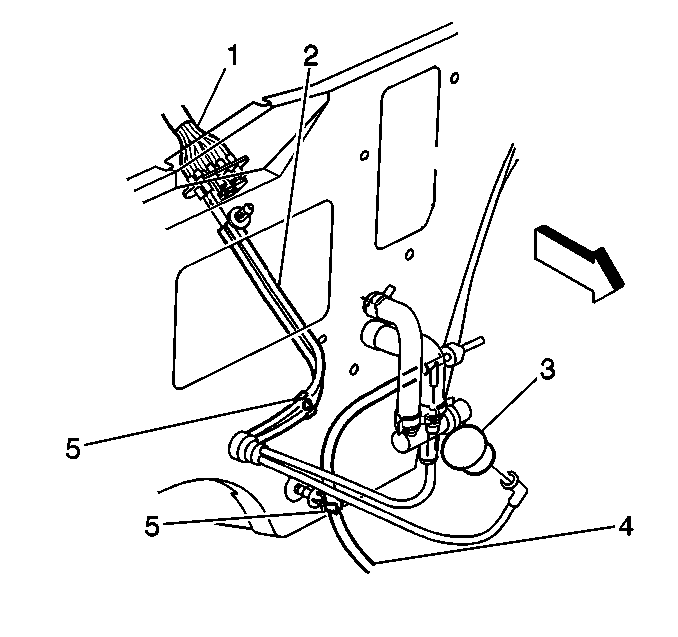 1
2
3
5
5
4