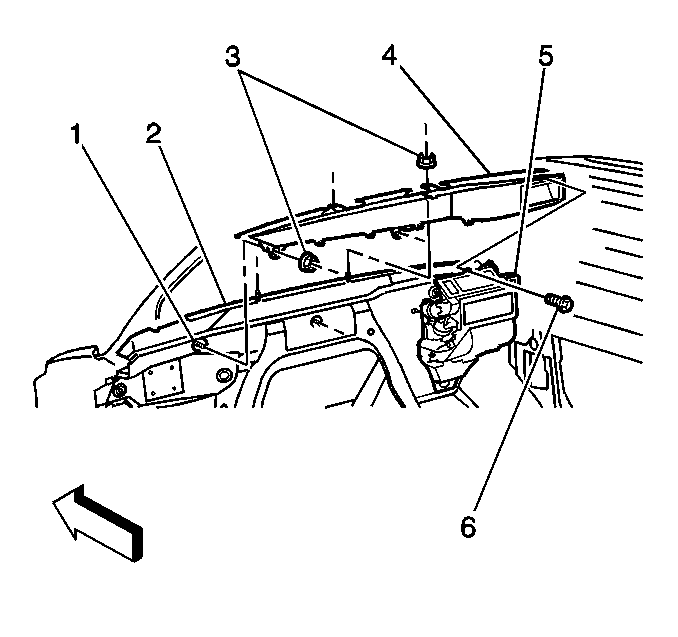 3
4
5
1
2
6