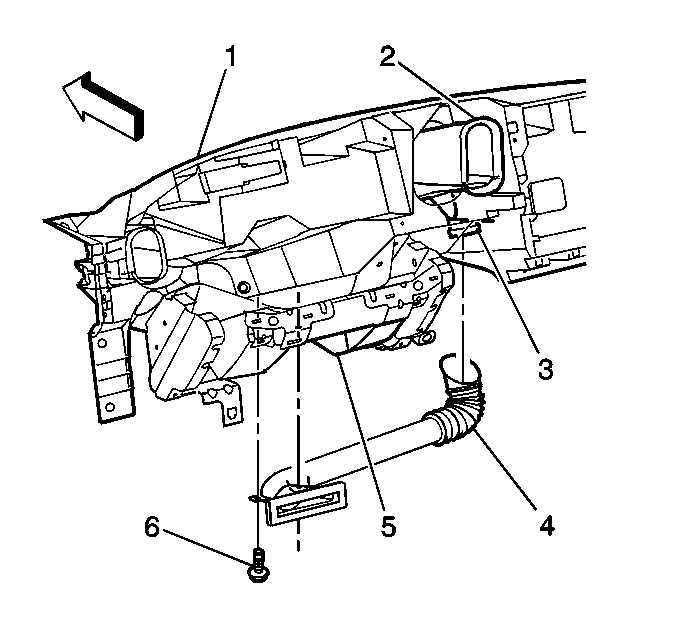 1
2
3
4
5
6