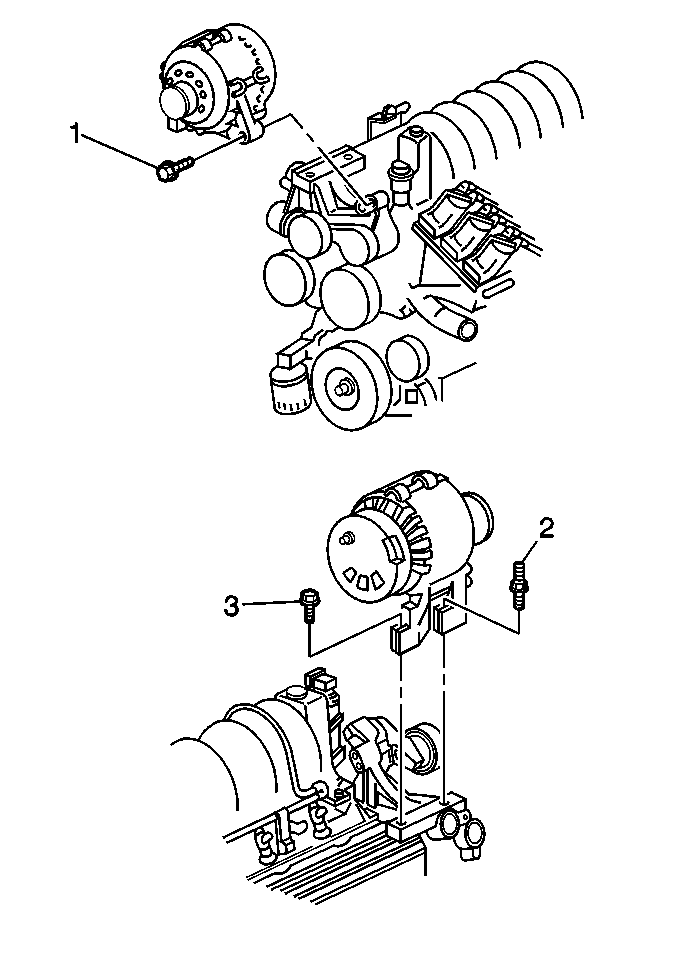 1

2

3