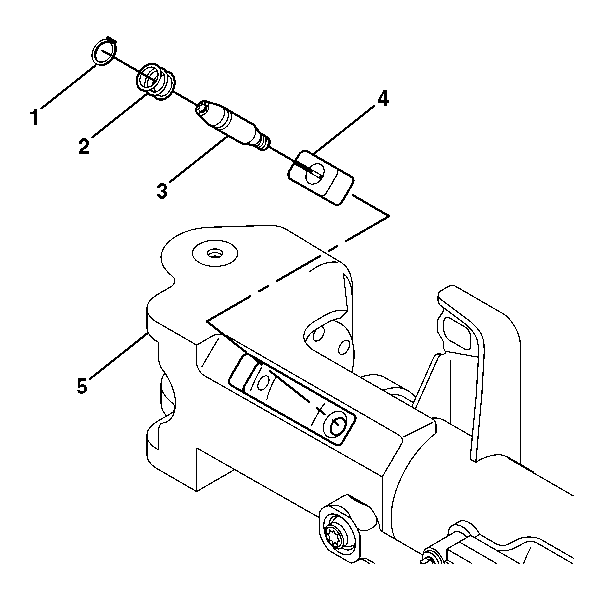 1
2
3
4
5