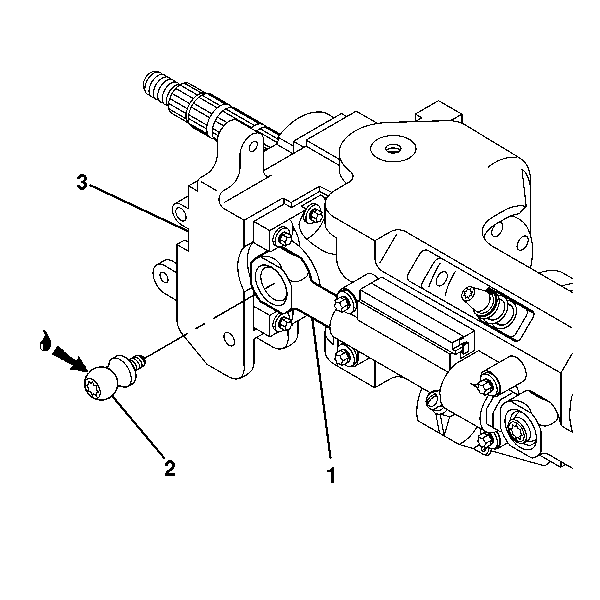 3

2

1