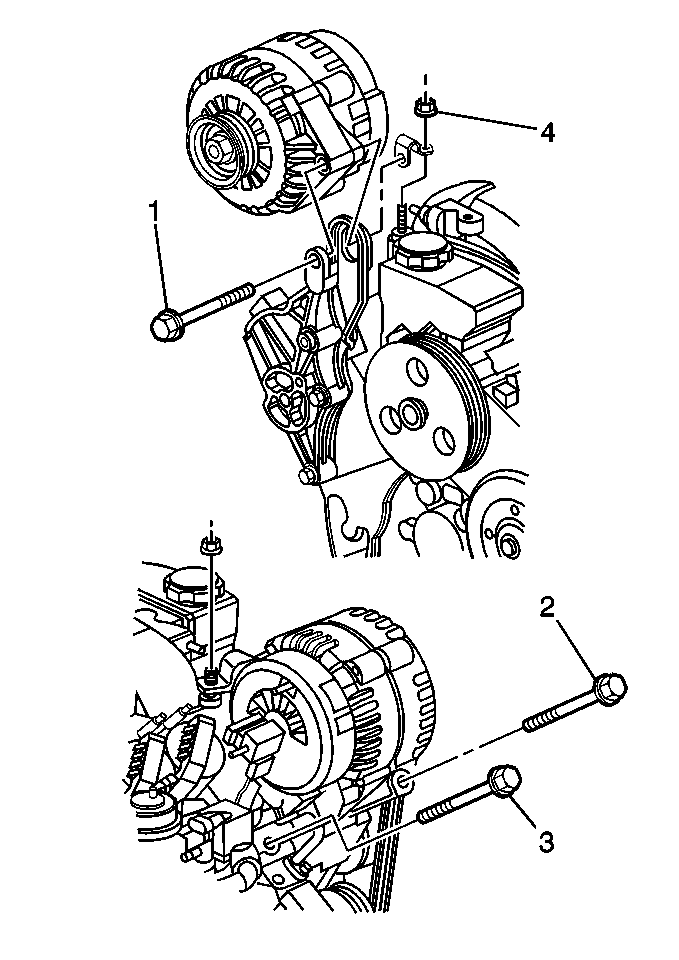 4

1

2

3