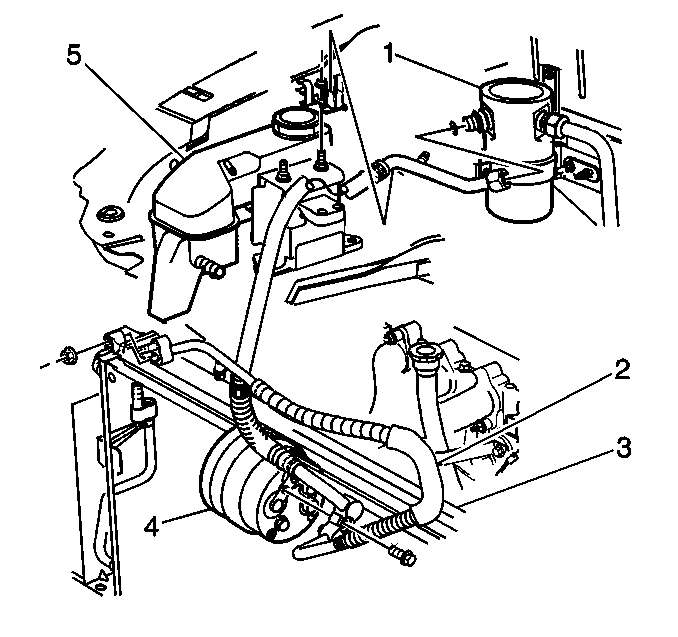 5
1
2
3
4