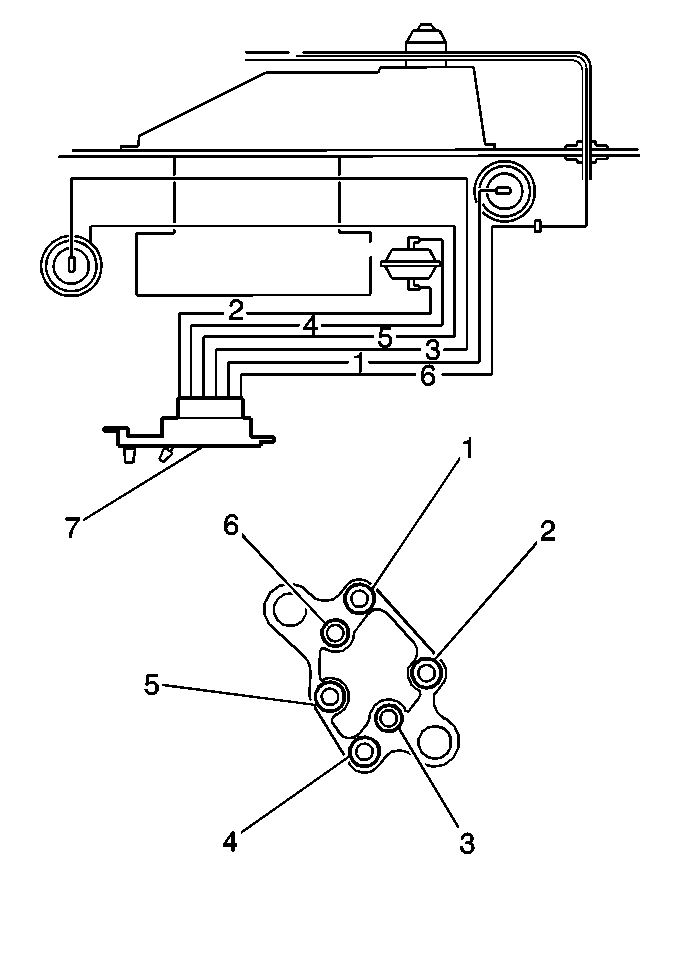 2
4
5
3
1
6
7
1
6
2
5
4
3